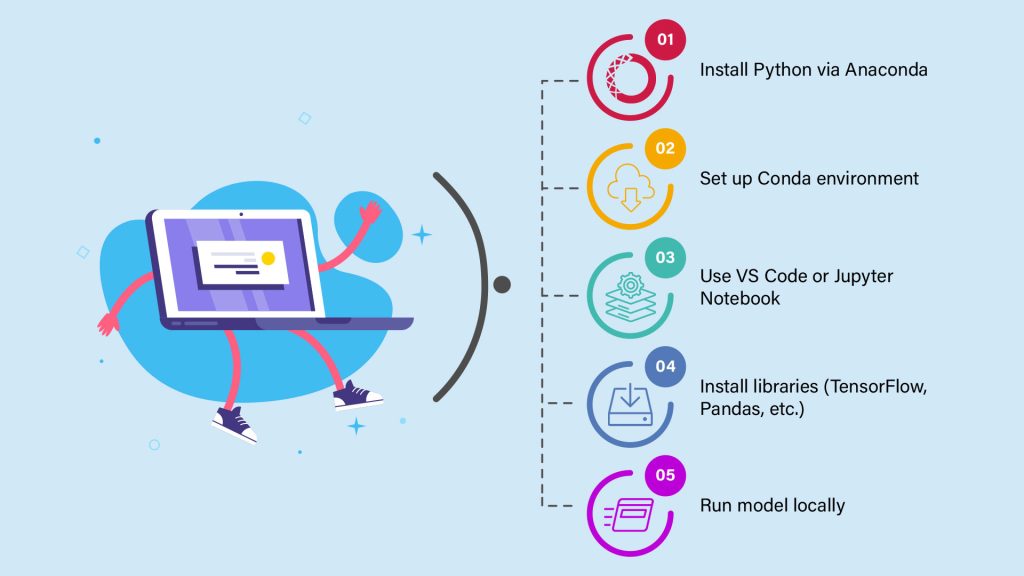 01
Install Python via Anaconda

02
Set up Conda environment

03
Use VS Code or Jupyter Notebook

04
Install libraries (TensorFlow, Pandas, etc.)

05
Run model locally