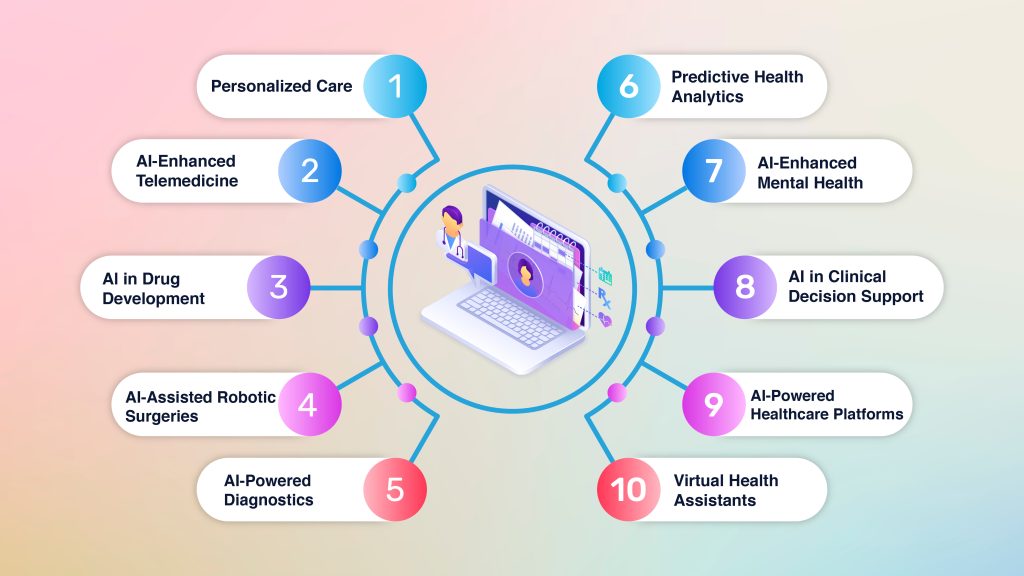 Personalized Care 1

AI-Enhanced Telemedicine 2

AI in Drug Development 3

AI-Assisted Robotic Surgeries 4

AI-Powered Diagnostics 5

6 Predictive Health Analytics

7 AI-Enhanced Mental Health

8 AI in Clinical Decision Support

9 AI-Powered Healthcare Platforms

10 Virtual Health Assistants